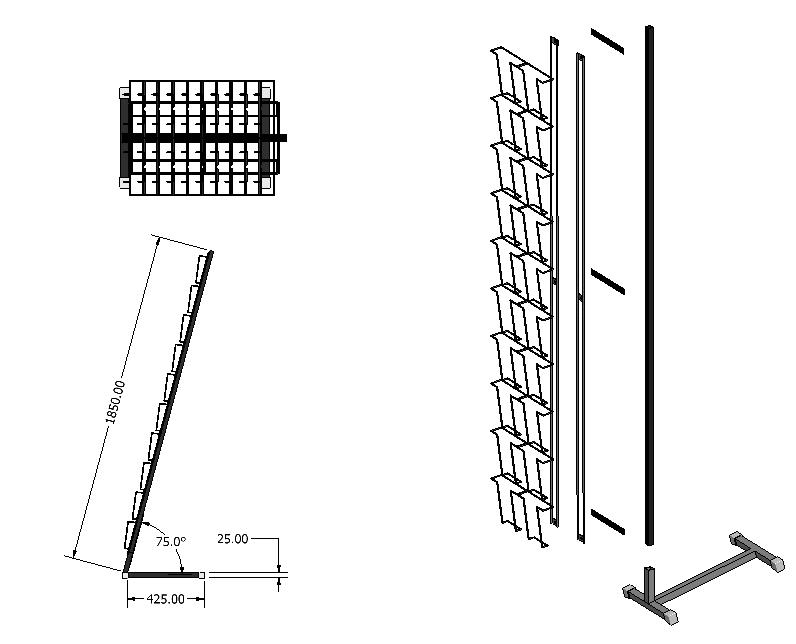 1850.00
75.0°
25.00
425.00