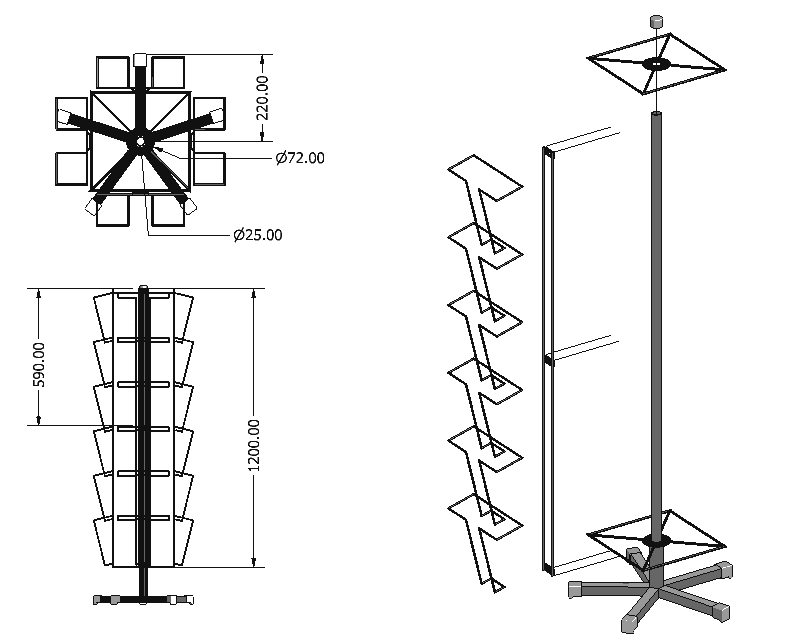 220.00
Ø72.00
Ø25.00
590.00
1200.00